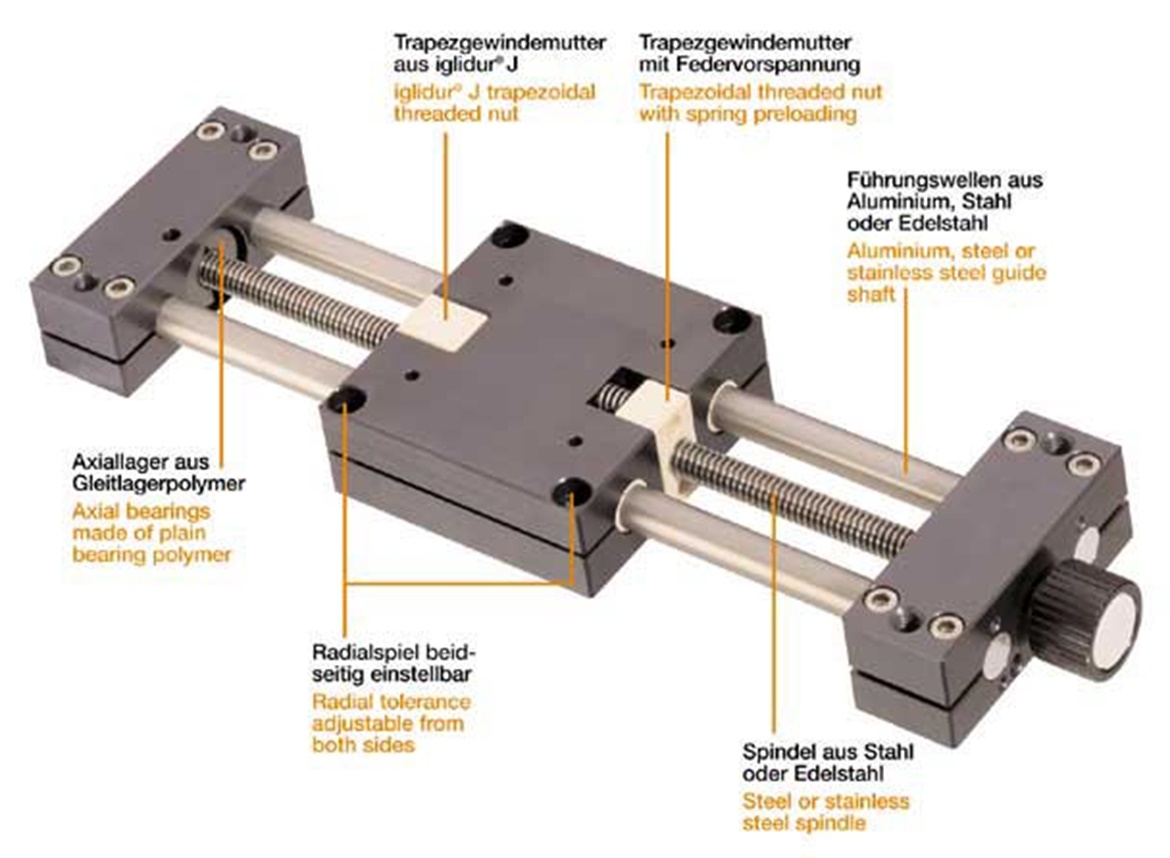 Trapezgewindemutter aus iglidur® J

iglidur® J trapezoidal threaded nut

Trapezgewindemutter mit Federvorspannung

Trapezoidal threaded nut with spring preloading

Führungswellen aus Aluminium, Stahl oder Edelstahl

Aluminium, steel or stainless steel guide shaft

Axiallager aus Gleitlagerpolymer

Axial bearings made of plain bearing polymer

Radialspiel beidseitig einstellbar

Radial tolerance adjustable from both sides

Spindel aus Stahl oder Edelstahl

Steel or stainless steel spindle